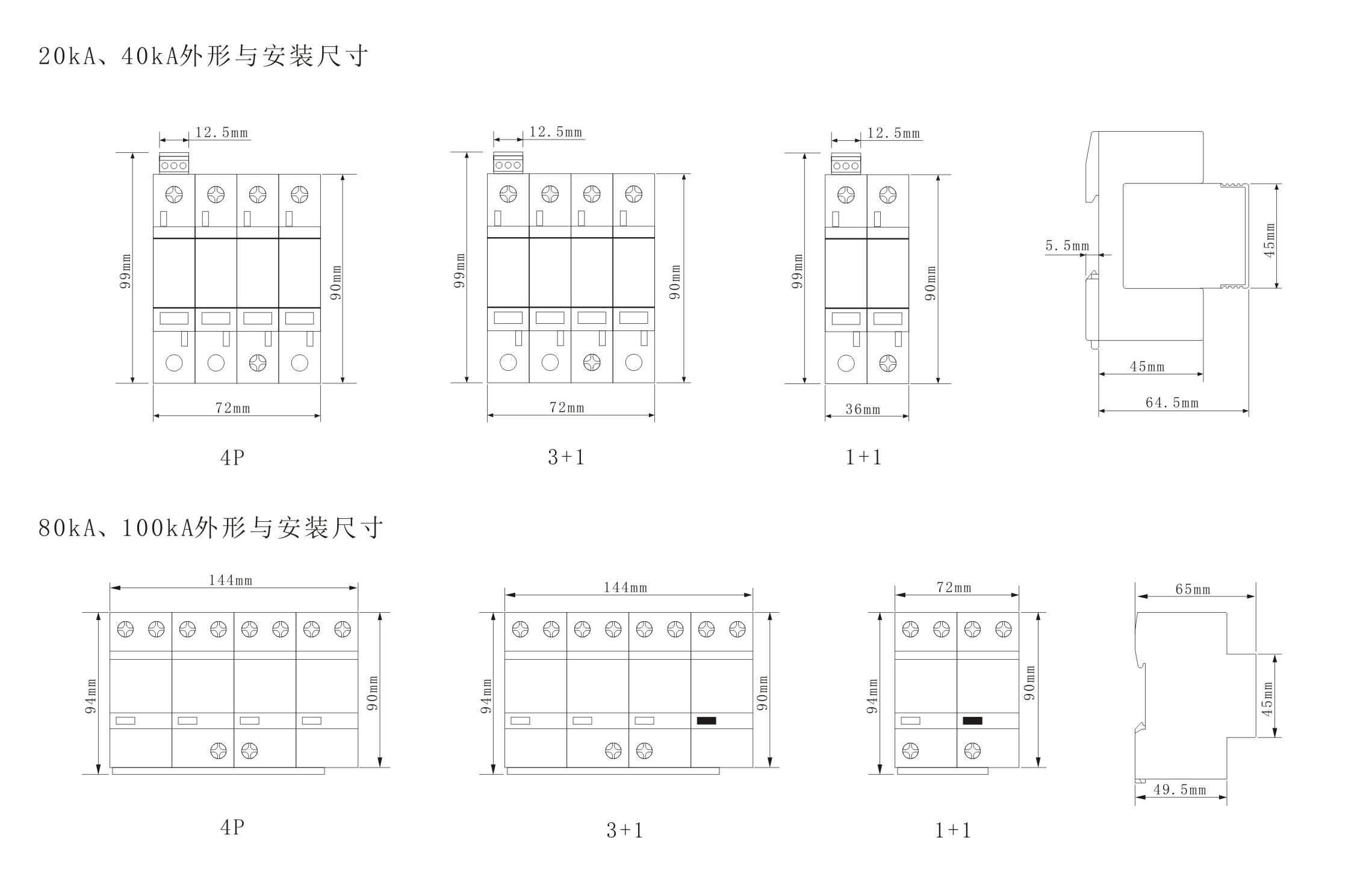 20kA、40kA外形与安装尺寸

12.5mm
99mm
90mm
72mm
4P

12.5mm
99mm
90mm
72mm
3+1

12.5mm
99mm
90mm
36mm
1+1

5.5mm
45mm
45mm
64.5mm

80kA、100kA外形与安装尺寸

144mm
94mm
90mm
4P

144mm
94mm
90mm
3+1

72mm
94mm
90mm
1+1

65mm
45mm
49.5mm